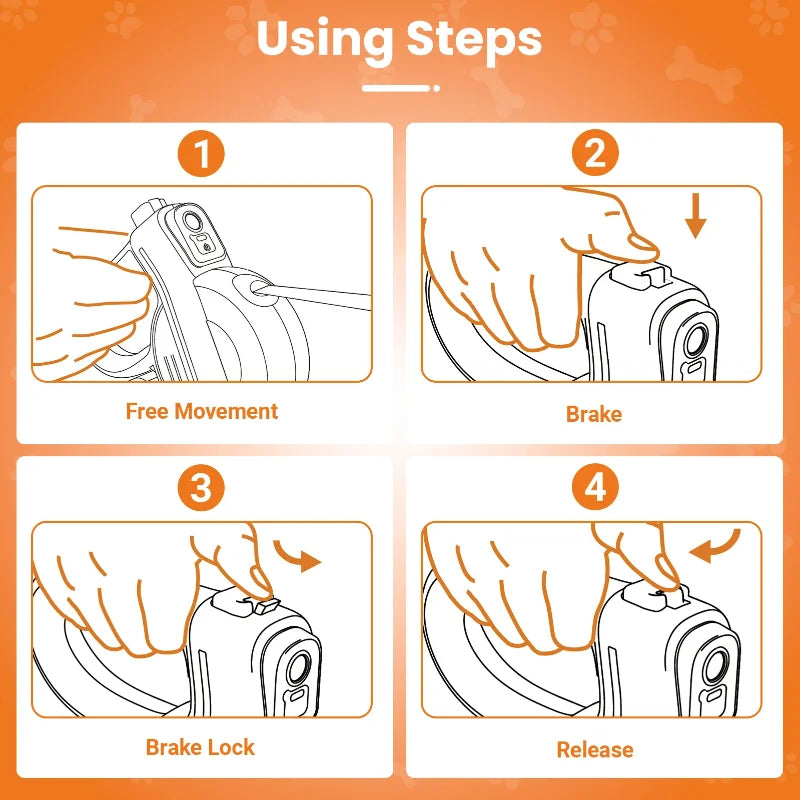 Using Steps

1

Free Movement

2

Brake

3

Brake Lock

4

Release