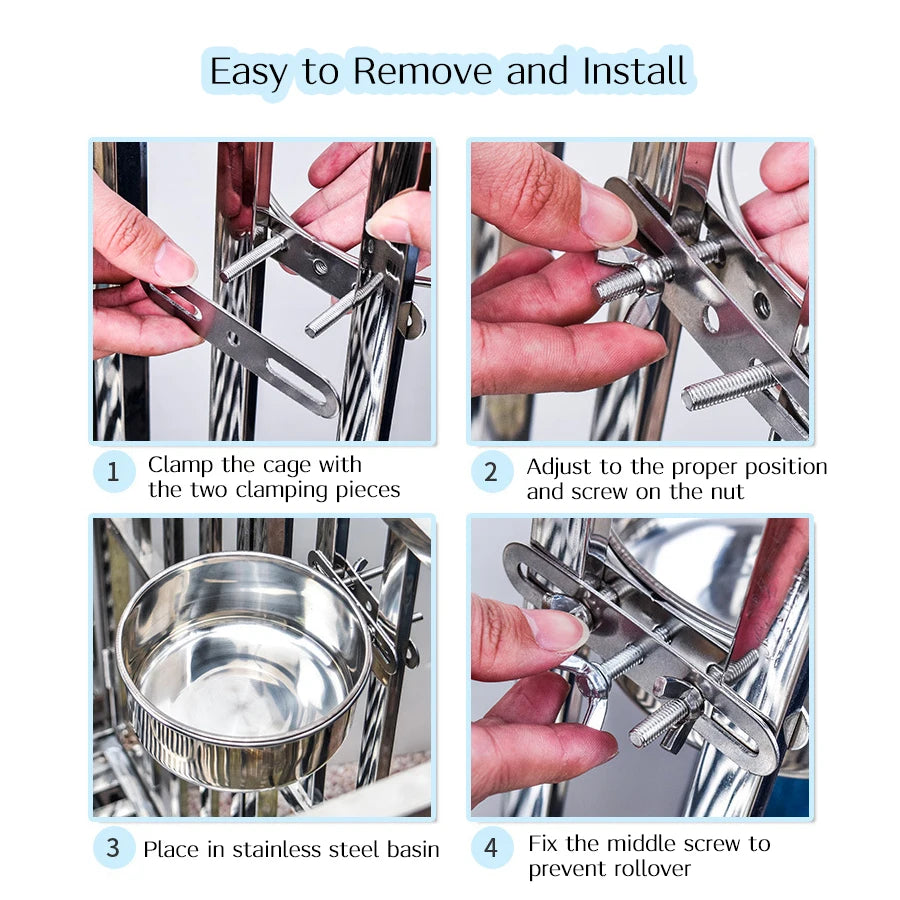 Easy to Remove and Install

1 Clamp the cage with the two clamping pieces

2 Adjust to the proper position and screw on the nut

3 Place in stainless steel basin

4 Fix the middle screw to prevent rollover