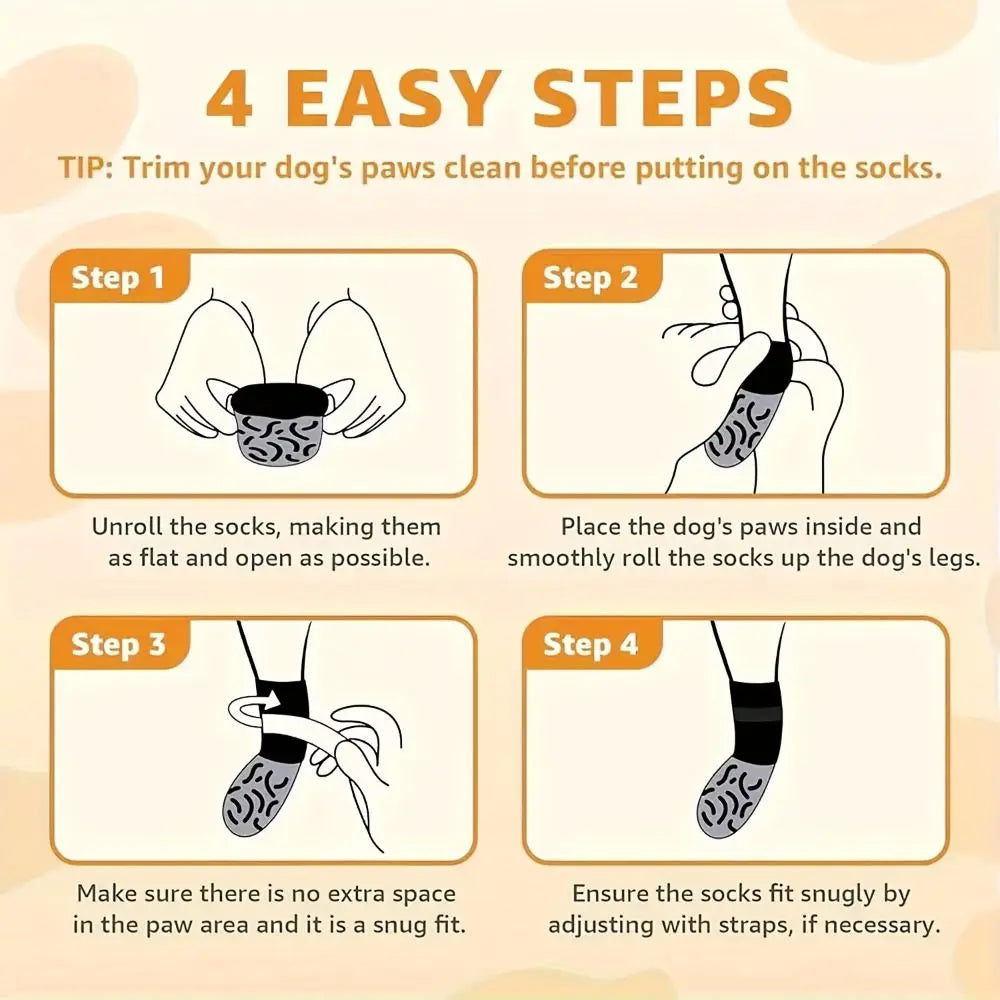 4 EASY STEPS

TIP: Trim your dog's paws clean before putting on the socks.

Step 1

Unroll the socks, making them as flat and open as possible.

Step 2

Place the dog's paws inside and smoothly roll the socks up the dog's legs.

Step 3

Make sure there is no extra space in the paw area and it is a snug fit.

Step 4

Ensure the socks fit snugly by adjusting with straps, if necessary.