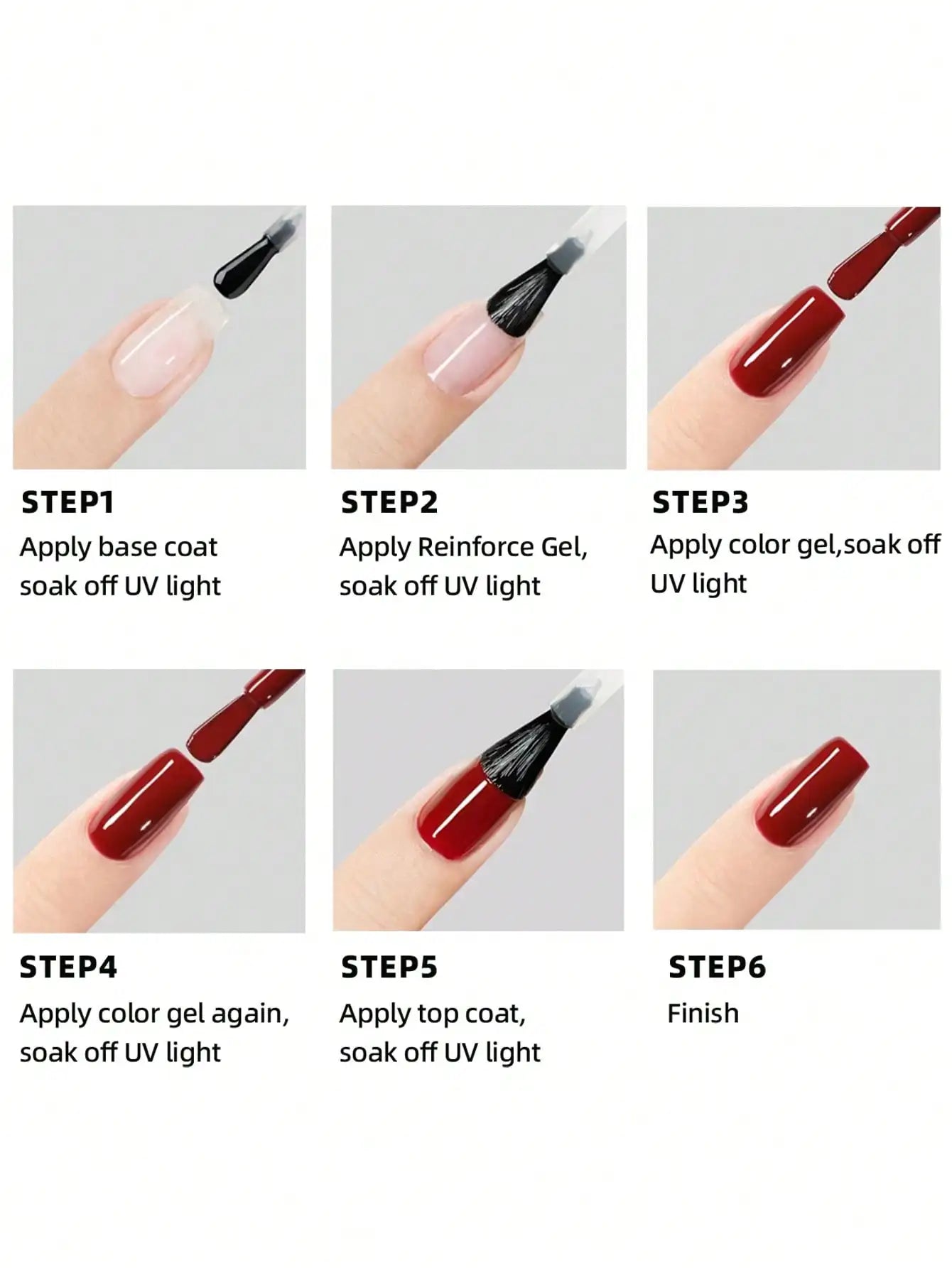 STEP1
Apply base coat soak off UV light

STEP2
Apply Reinforce Gel, soak off UV light

STEP3
Apply color gel,soak off UV light

STEP4
Apply color gel again, soak off UV light

STEP5
Apply top coat, soak off UV light

STEP6
Finish