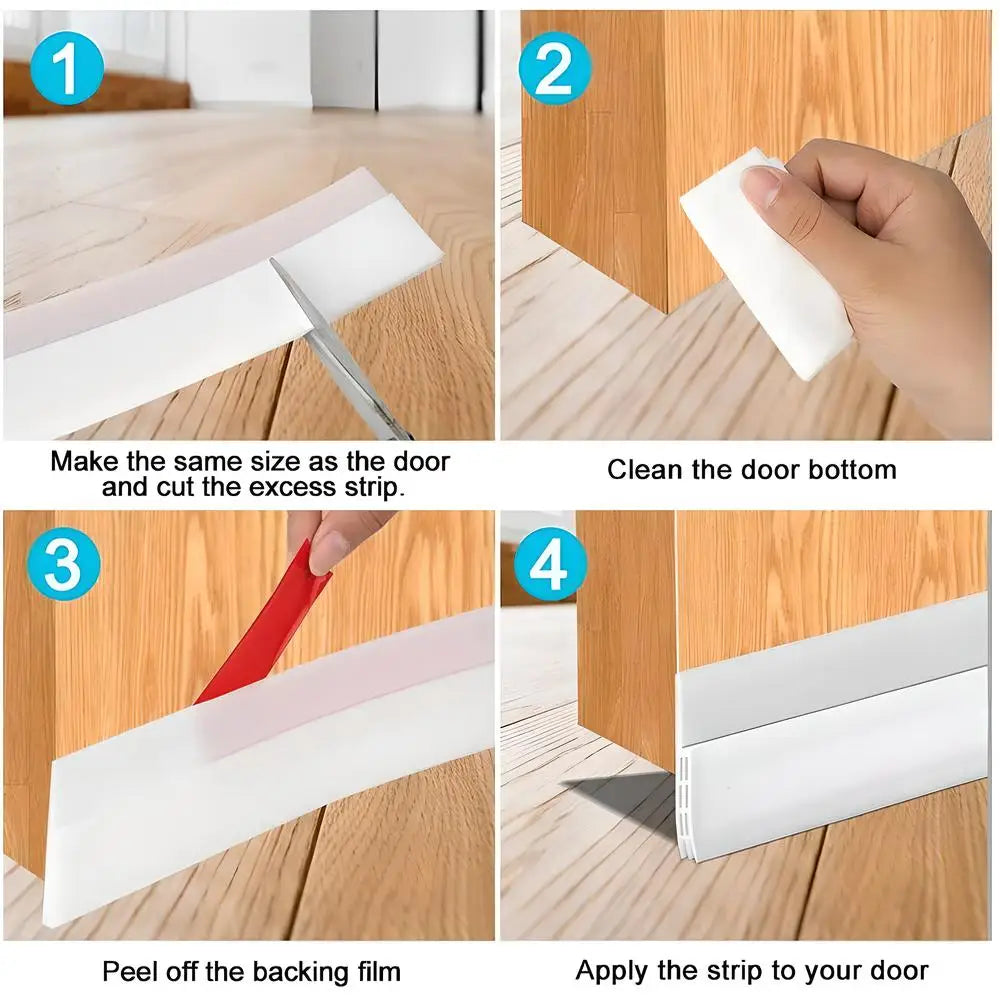 1

Make the same size as the door and cut the excess strip.

2

Clean the door bottom

3

Peel off the backing film

4

Apply the strip to your door