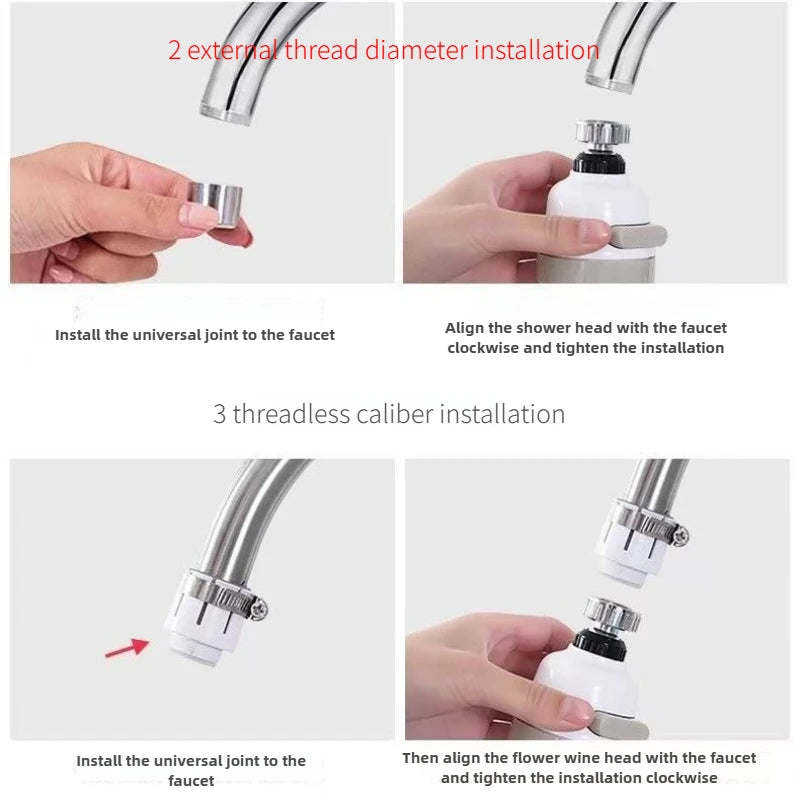 2 external thread diameter installation

Install the universal joint to the faucet

Align the shower head with the faucet clockwise and tighten the installation

3 threadless caliber installation

Install the universal joint to the faucet

Then align the flower wine head with the faucet and tighten the installation clockwise