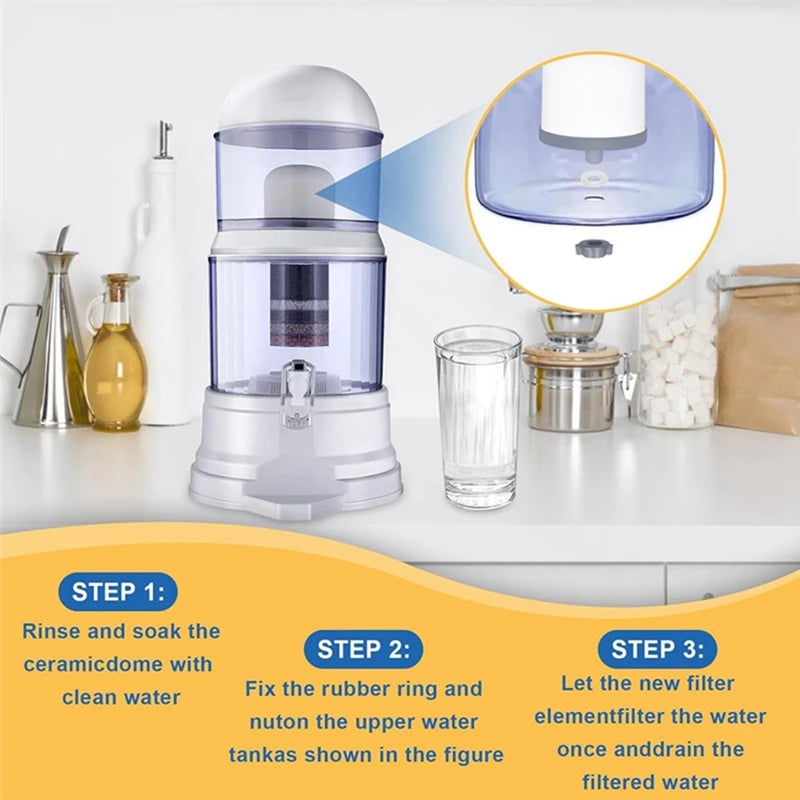 STEP 1:
Rinse and soak the ceramicdome with clean water

STEP 2:
Fix the rubber ring and nuton the upper water tankas shown in the figure

STEP 3:
Let the new filter elementfilter the water once anddrain the filtered water