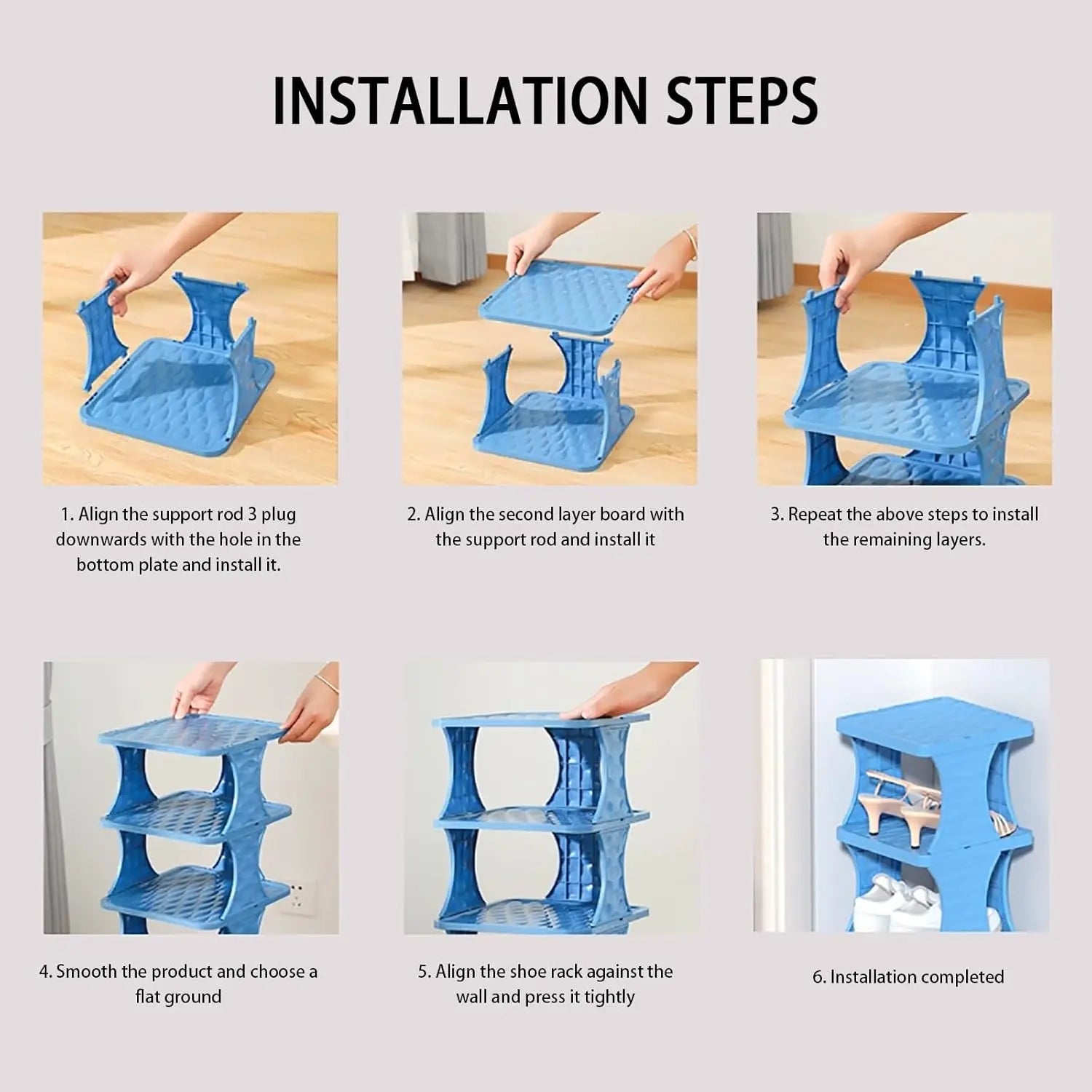 INSTALLATION STEPS

1. Align the support rod 3 plug downwards with the hole in the bottom plate and install it.

2. Align the second layer board with the support rod and install it

3. Repeat the above steps to install the remaining layers.

4. Smooth the product and choose a flat ground

5. Align the shoe rack against the wall and press it tightly

6. Installation completed